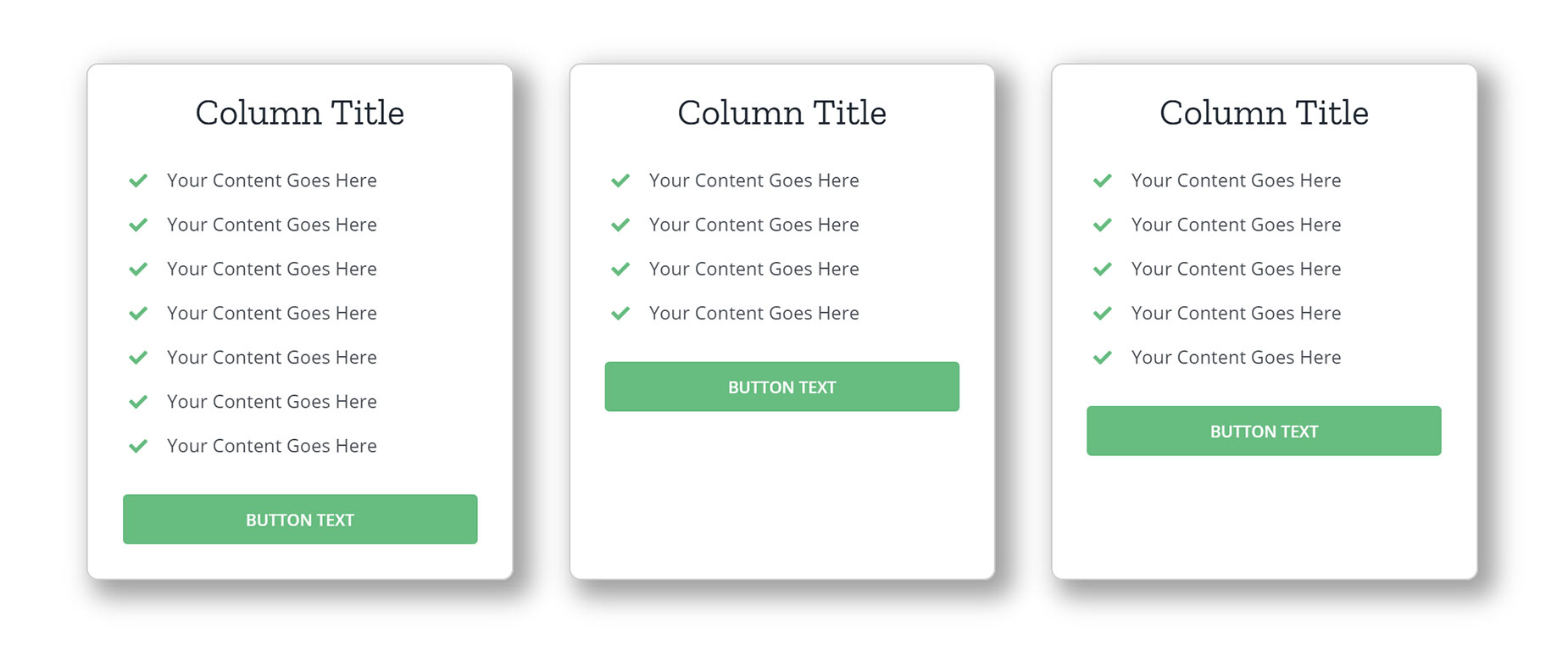 Column Title

Your Content Goes Here
Your Content Goes Here
Your Content Goes Here
Your Content Goes Here
Your Content Goes Here
Your Content Goes Here
Your Content Goes Here

BUTTON TEXT

Column Title

Your Content Goes Here
Your Content Goes Here
Your Content Goes Here
Your Content Goes Here

BUTTON TEXT

Column Title

Your Content Goes Here
Your Content Goes Here
Your Content Goes Here
Your Content Goes Here
Your Content Goes Here

BUTTON TEXT